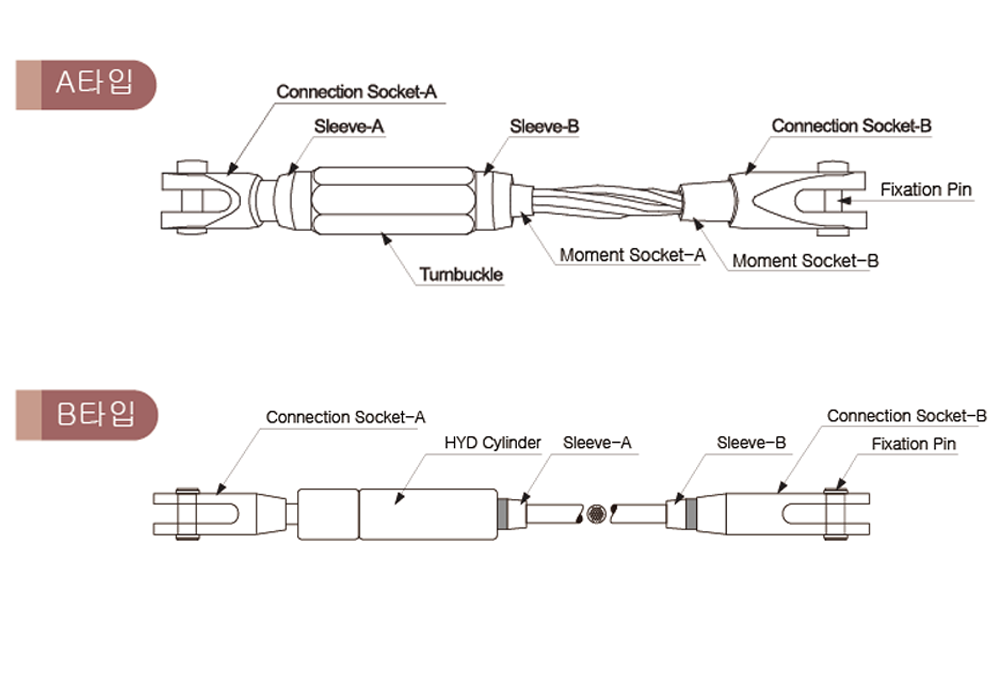 A타입

Connection Socket-A
Sleeve-A
Sleeve-B
Connection Socket-B
Fixation Pin
Moment Socket-A
Moment Socket-B
Turnbuckle

B타입

Connection Socket-A
HYD Cylinder
Sleeve-A
Sleeve-B
Connection Socket-B
Fixation Pin